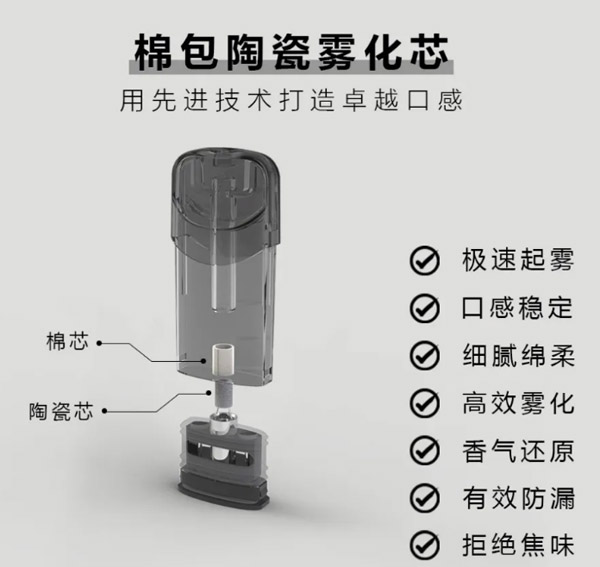 棉包陶瓷雾化芯

用先进技术打造卓越口感

棉芯

陶瓷芯

极速起雾

口感稳定

细腻绵柔

高效雾化

香气还原

有效防漏

拒绝焦味